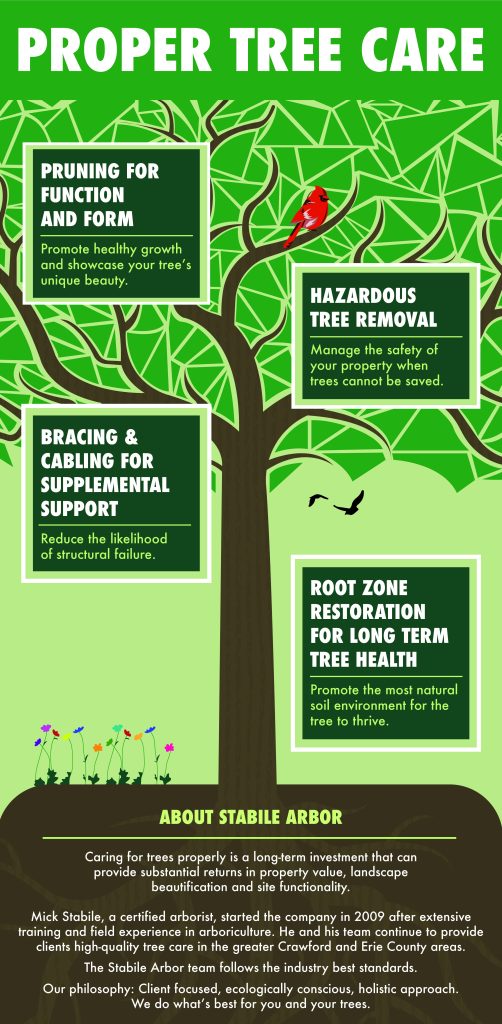 PROPER TREE CARE

PRUNING FOR FUNCTION AND FORM

Promote healthy growth and showcase your tree's unique beauty.

HAZARDOUS TREE REMOVAL

Manage the safety of your property when trees cannot be saved.

BRACING & CABLING FOR SUPPLEMENTAL SUPPORT

Reduce the likelihood of structural failure.

ROOT ZONE RESTORATION FOR LONG TERM TREE HEALTH

Promote the most natural soil environment for the tree to thrive.

ABOUT STABILE ARBOR

Caring for trees properly is a long-term investment that can provide substantial returns in property value, landscape beautification and site functionality.

Mick Stabile, a certified arborist, started the company in 2009 after extensive training and field experience in arboriculture. He and his team continue to provide clients high-quality tree care in the greater Crawford and Erie County areas.

The Stabile Arbor team follows the industry best standards.

Our philosophy: Client focused, ecologically conscious, holistic approach. We do what's best for you and your trees.